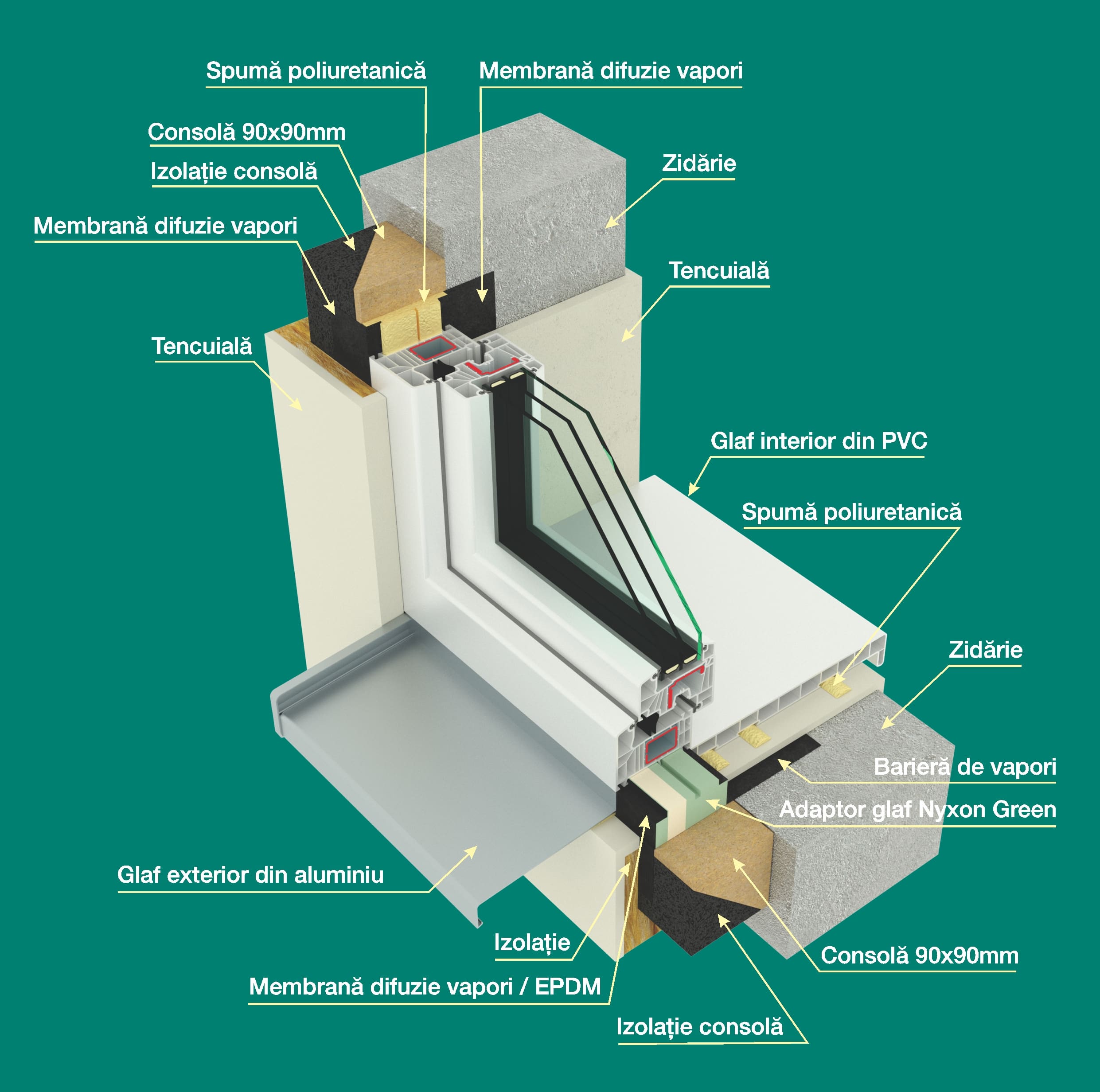 Spumă poliuretanică

Membrană difuzie vapori

Consolă 90x90mm

Izolație consolă

Zidărie

Membrană difuzie vapori

Tencuială

Tencuială

Glaf interior din PVC

Spumă poliuretanică

Zidărie

Barieră de vapori

Adaptor glaf Nyxon Green

Glaf exterior din aluminiu

Izolație

Consolă 90x90mm

Membrană difuzie vapori / EPDM

Izolație consolă